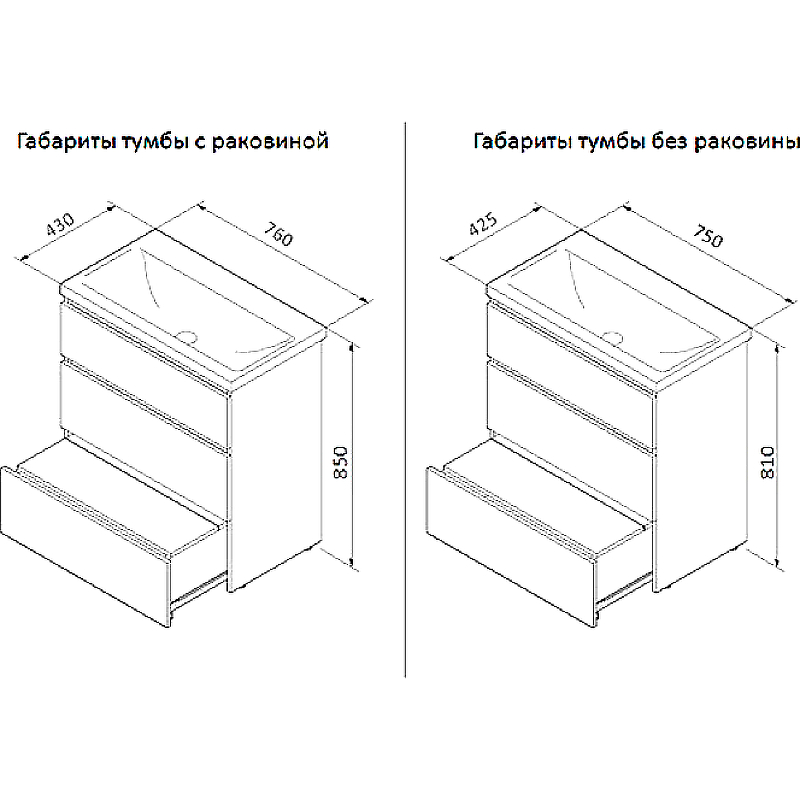 Габариты тумбы с раковиной

430

760

850

Габариты тумбы без раковины

425

750

810