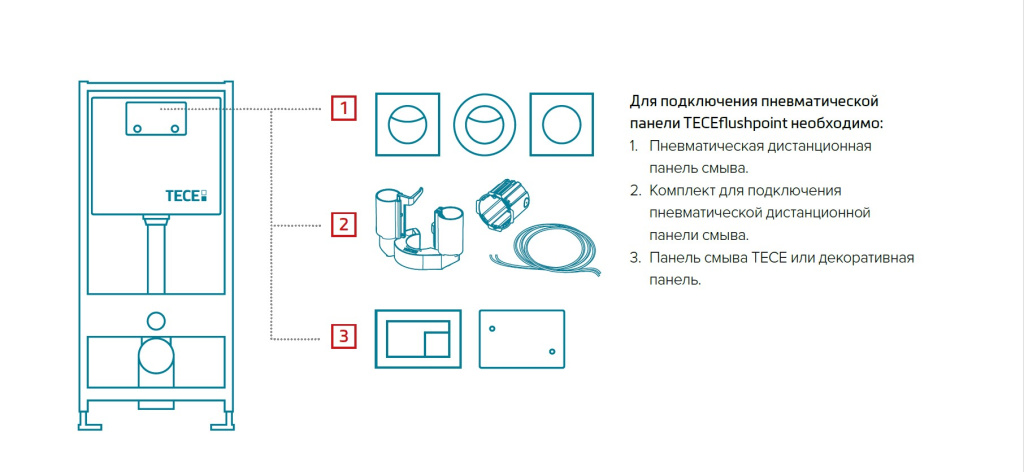 TECE

1

2

3

Для подключения пневматической панели TECEflushpoint необходимо:
1. Пневматическая дистанционная панель смыва.
2. Комплект для подключения пневматической дистанционной панели смыва.
3. Панель смыва TECE или декоративная панель.