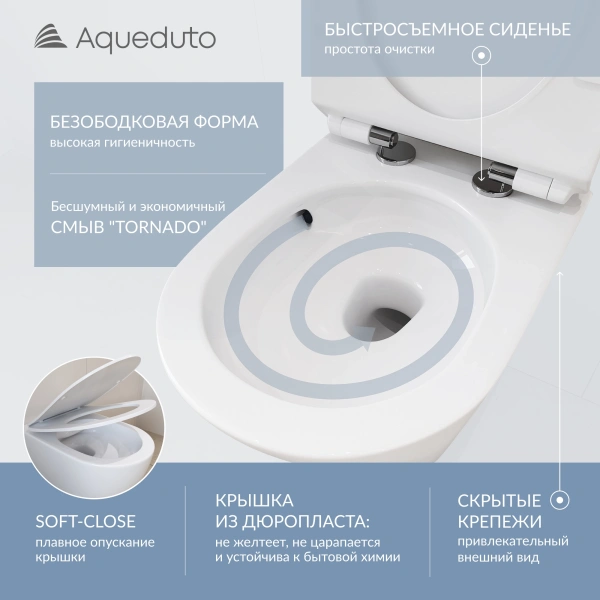 Aqueduto

БЫСТРОСЪЕМНОЕ СИДЕНЬЕ
простота очистки

БЕЗОБОДКОВАЯ ФОРМА
высокая гигиеничность

Бесшумный и экономичный
СМЫВ "TORNADO"

SOFT-CLOSE
плавное опускание крышки

КРЫШКА ИЗ ДЮРОПЛАСТА:
не желтеет, не царапается и устойчива к бытовой химии

СКРЫТЫЕ КРЕПЕЖИ
привлекательный внешний вид