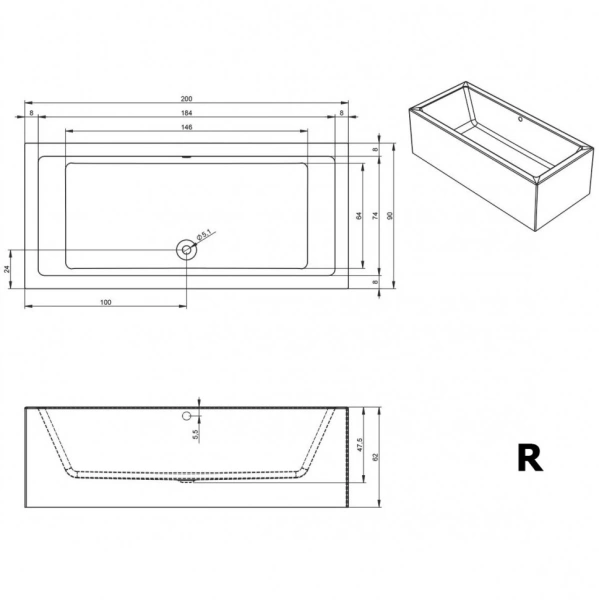 200
8
184
8
146
8
64
74
90
Ø5,1
24
8
100
5,5
47,5
62
R