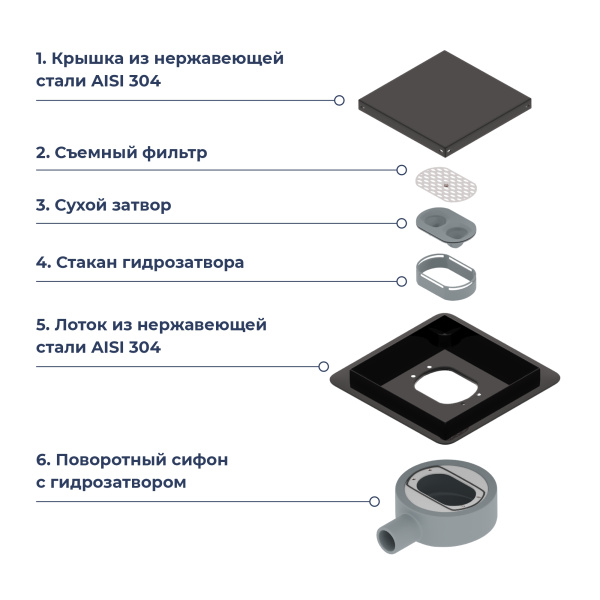 1. Крышка из нержавеющей стали AISI 304

2. Съемный фильтр

3. Сухой затвор

4. Стакан гидрозатвора

5. Лоток из нержавеющей стали AISI 304

6. Поворотный сифон с гидрозатвором