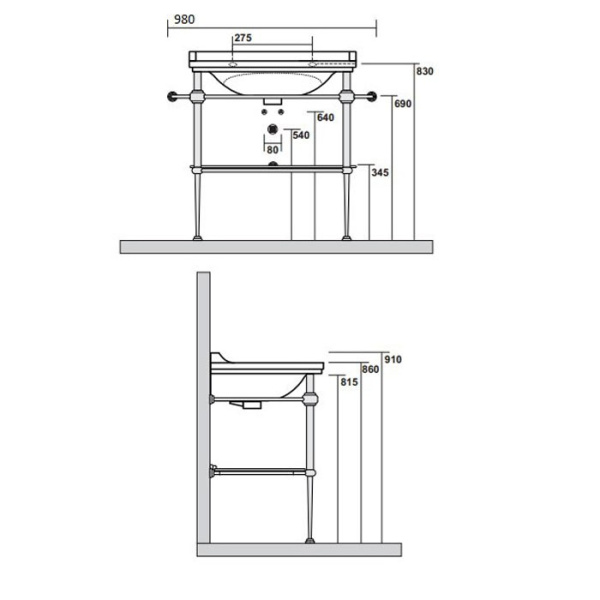 980
275
830
690
640
540
80
345
910
860
815