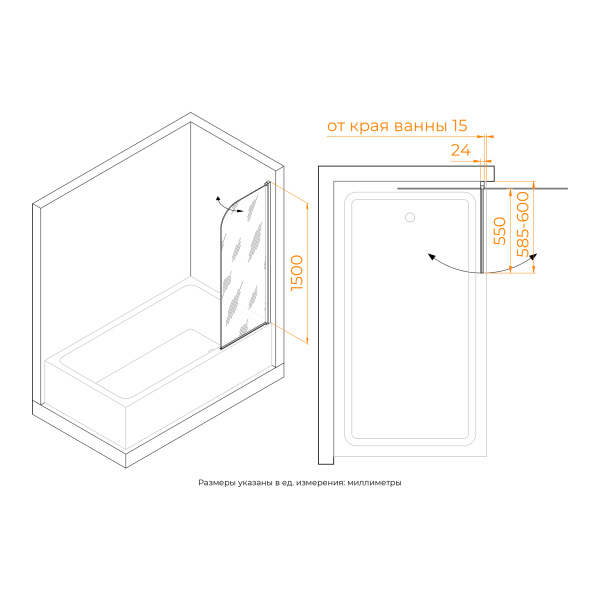 1500

от края ванны 15

24

550

585-600

Размеры указаны в ед. измерения: миллиметры