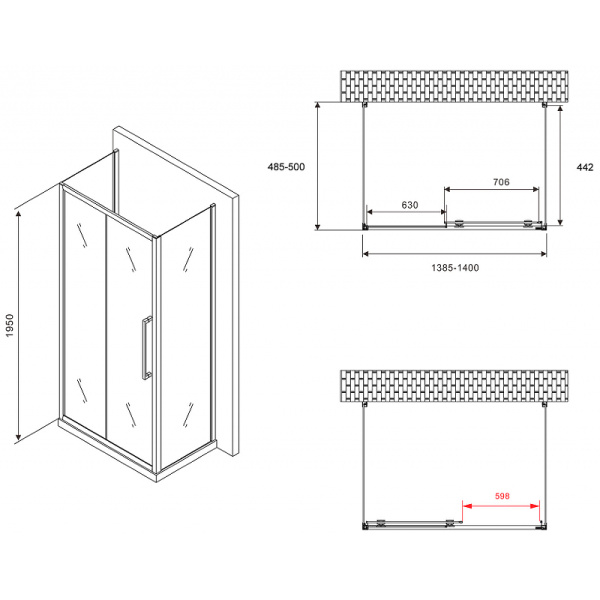 1950

485-500

706

630

442

1385-1400

598