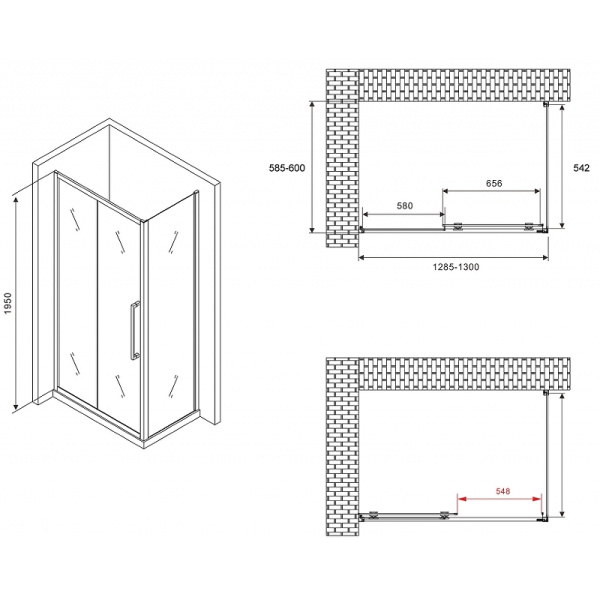 1950

585-600

542

656

580

1285-1300

548